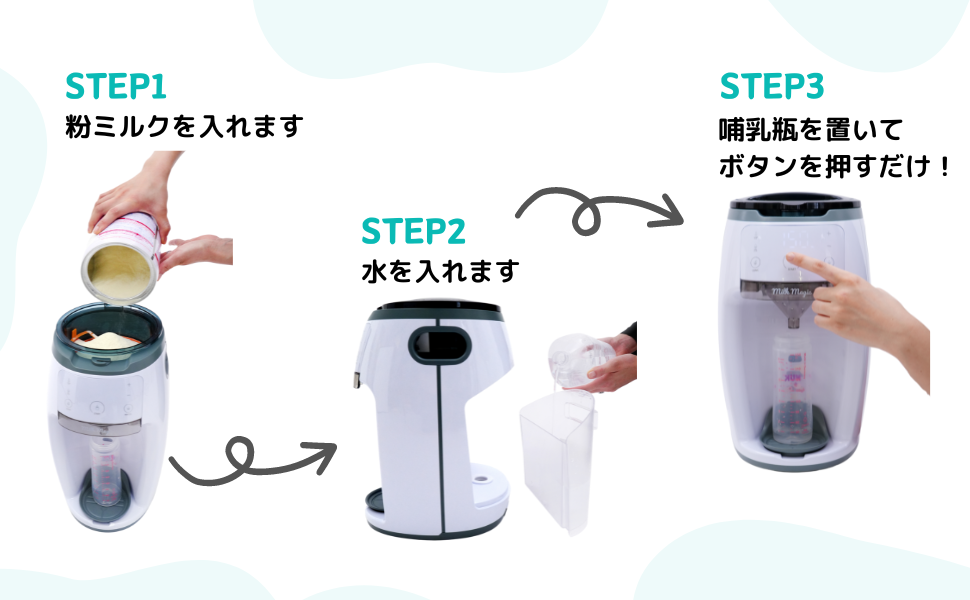 STEP1
粉ミルクを入れます

STEP2
水を入れます

STEP3
哺乳瓶を置いて
ボタンを押すだけ！

Milk Magic